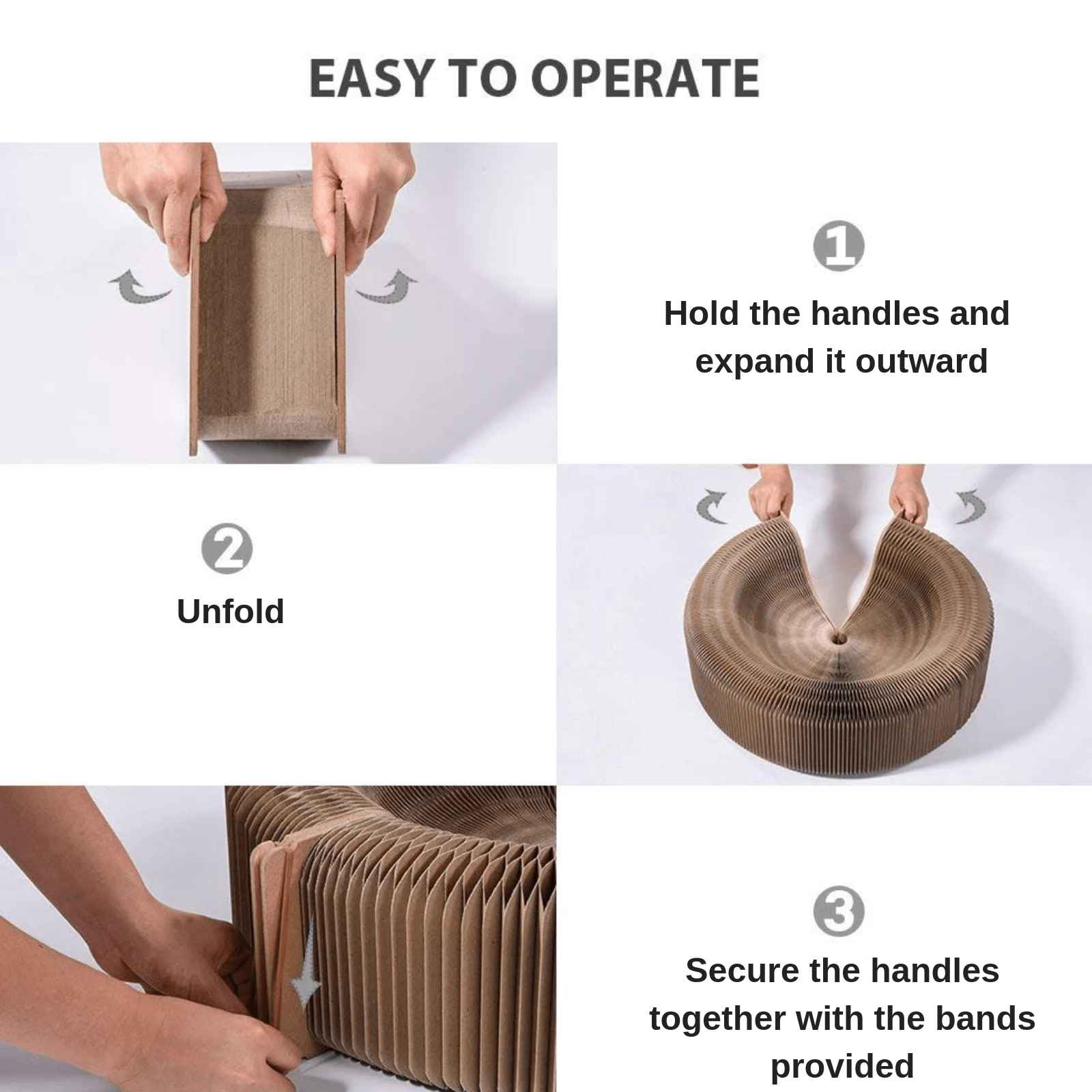 EASY TO OPERATE

1

Hold the handles and expand it outward

2

Unfold

3

Secure the handles together with the bands provided