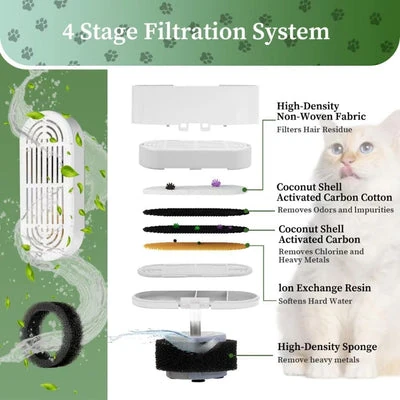 4 Stage Filtration System

High-Density Non-Woven Fabric
Filters Hair Residue

Coconut Shell Activated Carbon Cotton
Removes Odors and Impurities

Coconut Shell Activated Carbon
Removes Chlorine and Heavy Metals

Ion Exchange Resin
Softens Hard Water

High-Density Sponge
Remove heavy metals